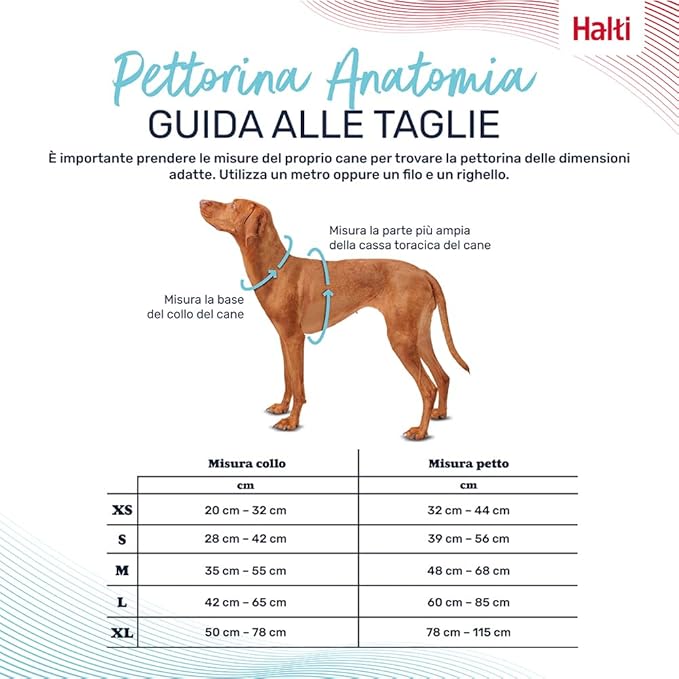 Halti

Pettorina Anatomia
GUIDA ALLE TAGLIE

È importante prendere le misure del proprio cane per trovare la pettorina delle dimensioni adatte. Utilizza un metro oppure un filo e un righello.

Misura la parte più ampia della cassa toracica del cane

Misura la base del collo del cane

| | Misura collo | Misura petto |
|---|---|---|
| | cm | cm |
| XS | 20 cm – 32 cm | 32 cm – 44 cm |
| S | 28 cm – 42 cm | 39 cm – 56 cm |
| M | 35 cm – 55 cm | 48 cm – 68 cm |
| L | 42 cm – 65 cm | 60 cm – 85 cm |
| XL | 50 cm – 78 cm | 78 cm – 115 cm |