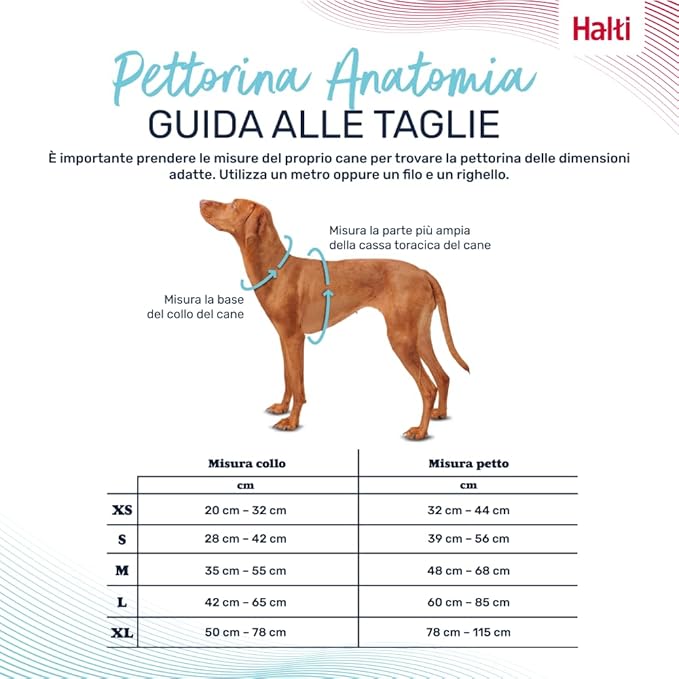 Halti

Pettorina Anatomia
GUIDA ALLE TAGLIE

È importante prendere le misure del proprio cane per trovare la pettorina delle dimensioni adatte. Utilizza un metro oppure un filo e un righello.

Misura la parte più ampia della cassa toracica del cane

Misura la base del collo del cane

| | Misura collo | Misura petto |
|---|---|---|
| | cm | cm |
| XS | 20 cm – 32 cm | 32 cm – 44 cm |
| S | 28 cm – 42 cm | 39 cm – 56 cm |
| M | 35 cm – 55 cm | 48 cm – 68 cm |
| L | 42 cm – 65 cm | 60 cm – 85 cm |
| XL | 50 cm – 78 cm | 78 cm – 115 cm |